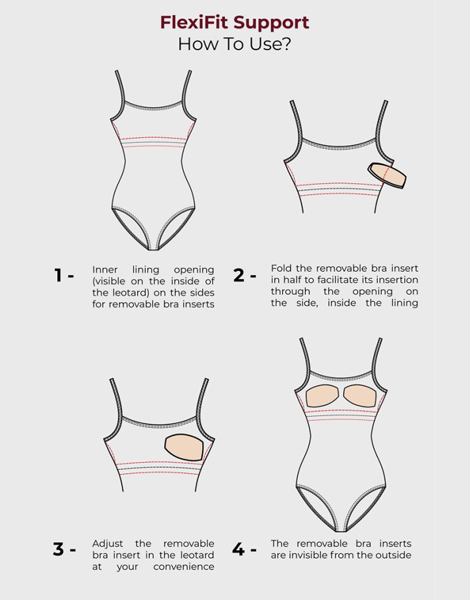 FlexiFit Support
How To Use?

1 - Inner lining opening (visible on the inside of the leotard) on the sides for removable bra inserts

2 - Fold the removable bra insert in half to facilitate its insertion through the opening on the side, inside the lining

3 - Adjust the removable bra insert in the leotard at your convenience

4 - The removable bra inserts are invisible from the outside