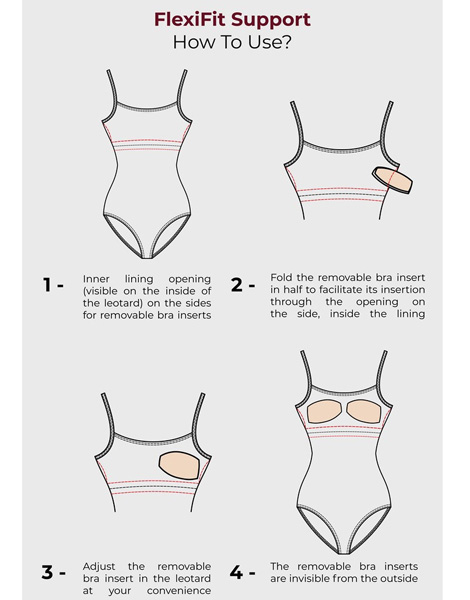 FlexiFit Support
How To Use?

1 - Inner lining opening (visible on the inside of the leotard) on the sides for removable bra inserts

2 - Fold the removable bra insert in half to facilitate its insertion through the opening on the side, inside the lining

3 - Adjust the removable bra insert in the leotard at your convenience

4 - The removable bra inserts are invisible from the outside